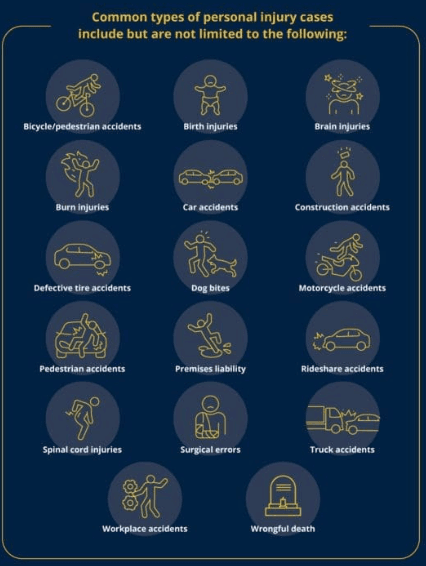 Common types of personal injury cases include but are not limited to the following:

Bicycle/pedestrian accidents

Birth injuries

Brain injuries

Burn injuries

Car accidents

Construction accidents

Defective tire accidents

Dog bites

Motorcycle accidents

Pedestrian accidents

Premises liability

Rideshare accidents

Spinal cord injuries

Surgical errors

Truck accidents

Workplace accidents

Wrongful death